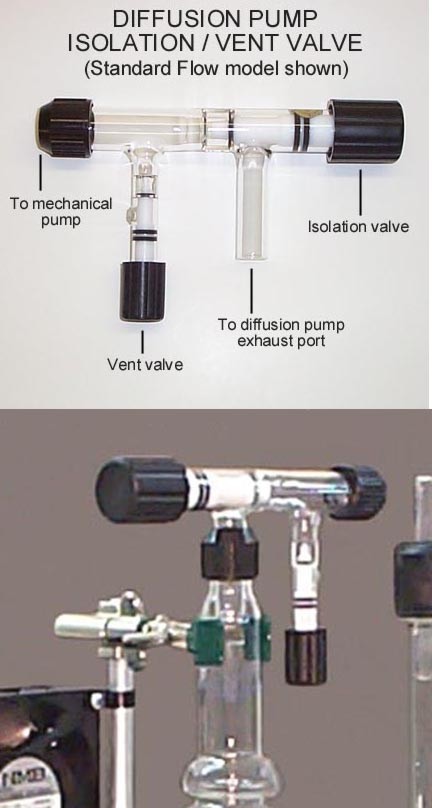 DIFFUSION PUMP
ISOLATION / VENT VALVE
(Standard Flow model shown)

To mechanical pump

Isolation valve

To diffusion pump exhaust port

Vent valve